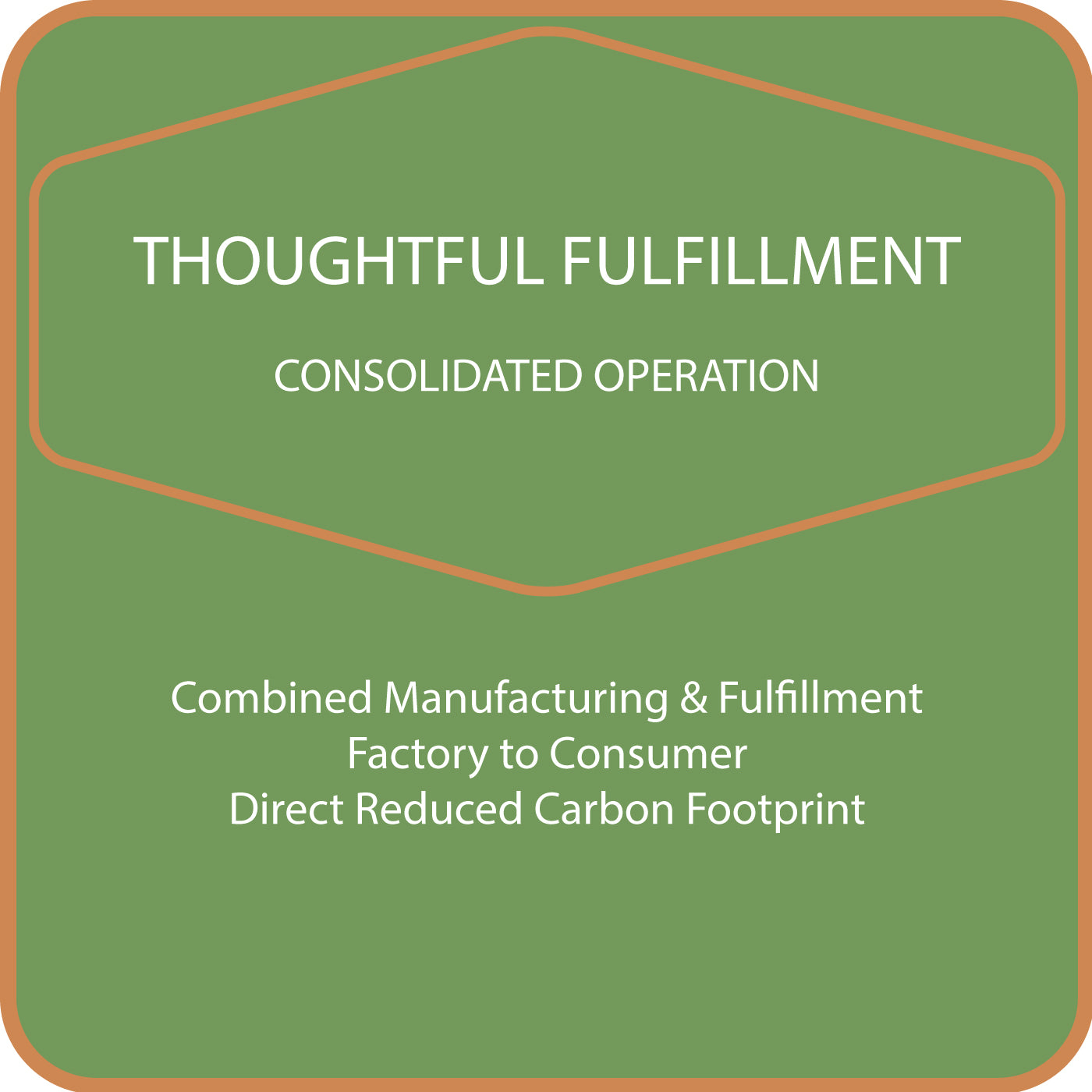 THOUGHTFUL FULFILLMENT

CONSOLIDATED OPERATION

Combined Manufacturing & Fulfillment
Factory to Consumer
Direct Reduced Carbon Footprint